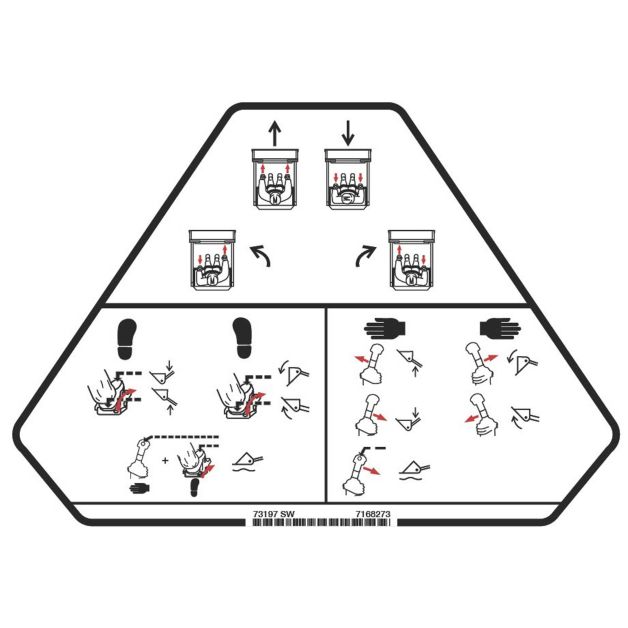 +

73197 SW 7168273